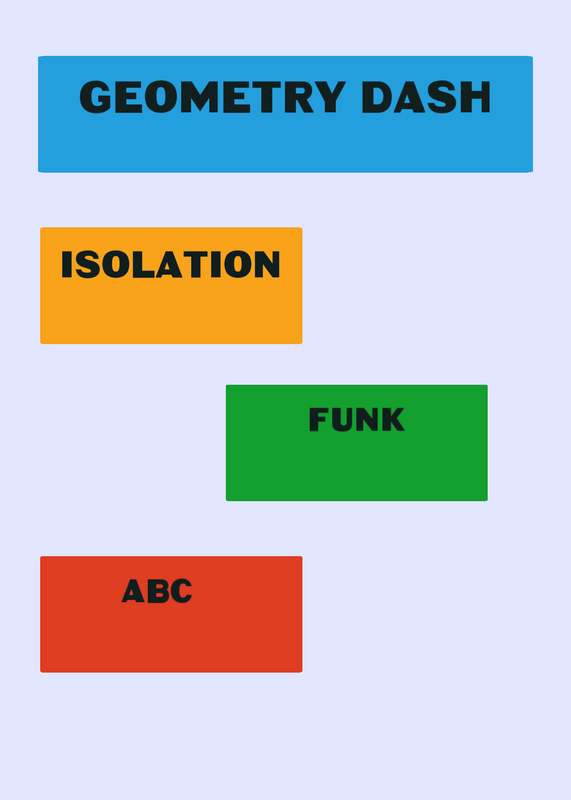 GEOMETRY DASH

ISOLATION

FUNK

ABC