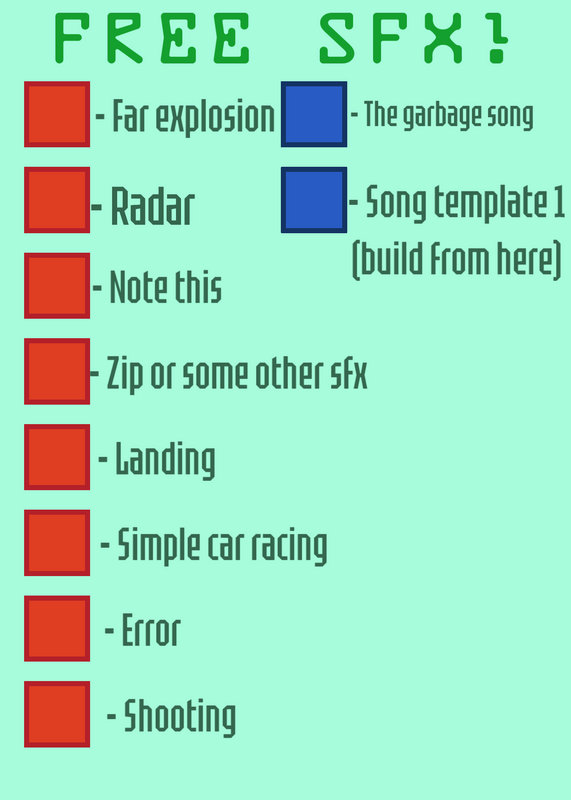 FREE SFX!

- Far explosion

- Radar

- Note this

- Zip or some other sfx

- Landing

- Simple car racing

- Error

- Shooting

- The garbage song

- Song template 1 (build from here)