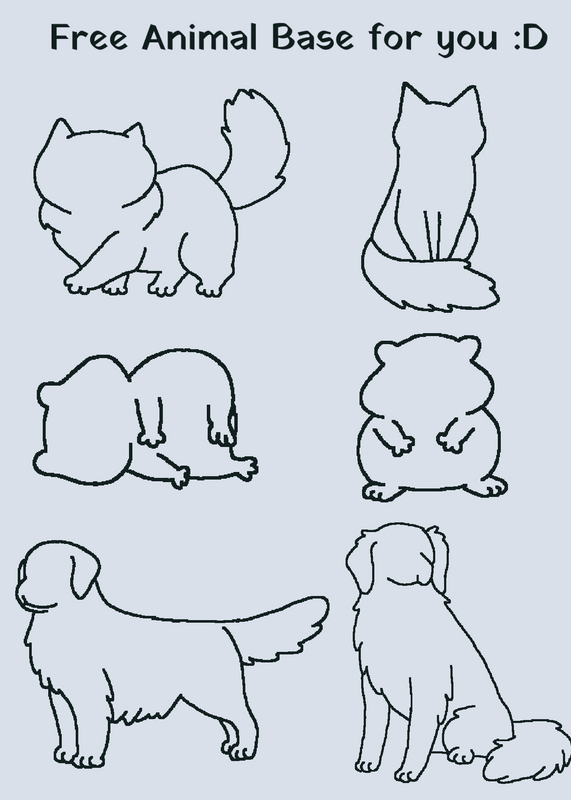 Free Animal Base for you :D