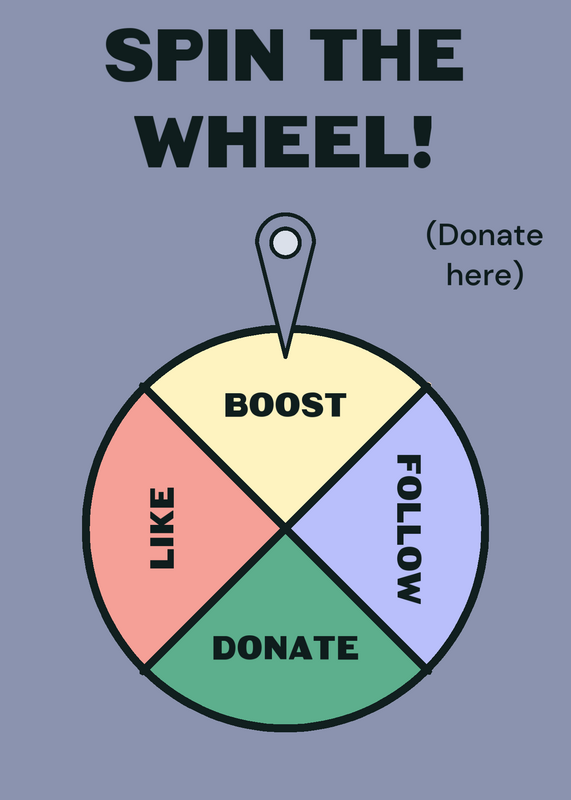 SPIN THE WHEEL!

(Donate here)

BOOST

LIKE

FOLLOW

DONATE