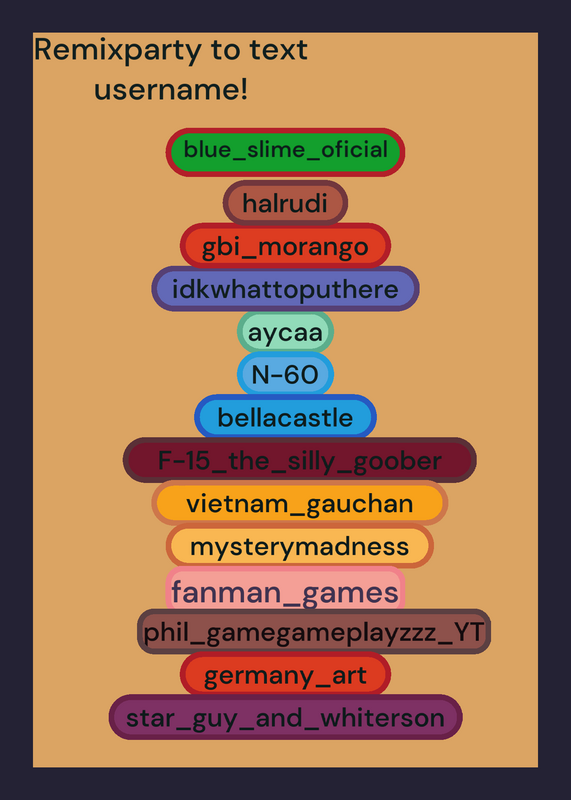 Remixparty to text username!

blue_slime_oficial

halrudi

gbi_morango

idkwhattoputhere

aycaa

N-60

bellacastle

F-15_the_silly_goober

vietnam_gauchan

mysterymadness

fanman_games

phil_gamegameplayzzz_YT

germany_art

star_guy_and_whiterson