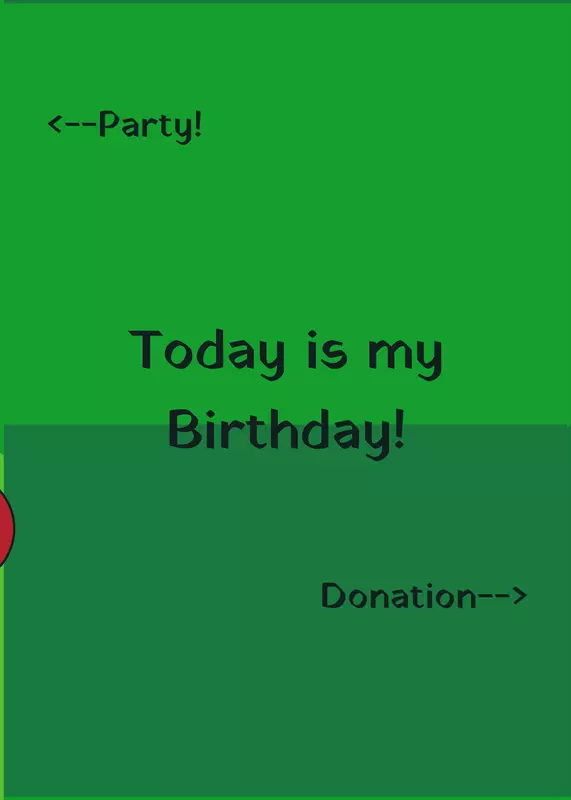 <--Party!

Today is my Birthday!

Donation-->