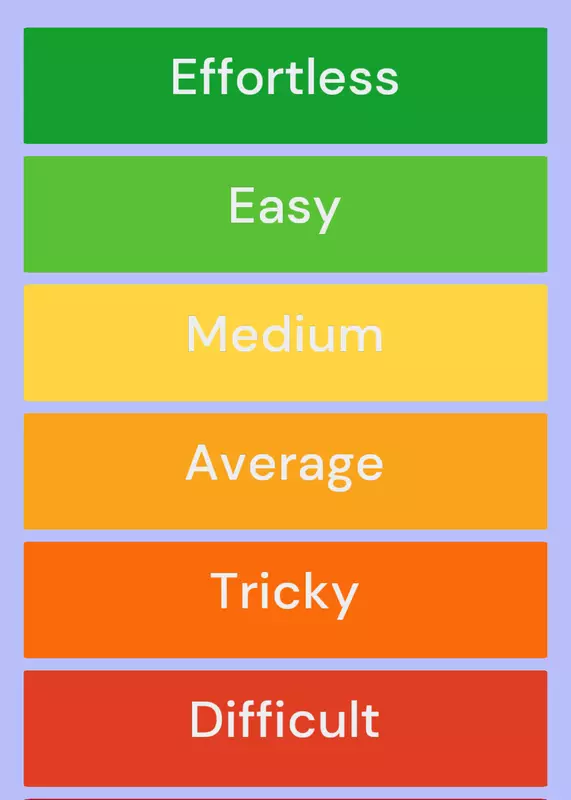 Effortless

Easy

Medium

Average

Tricky

Difficult