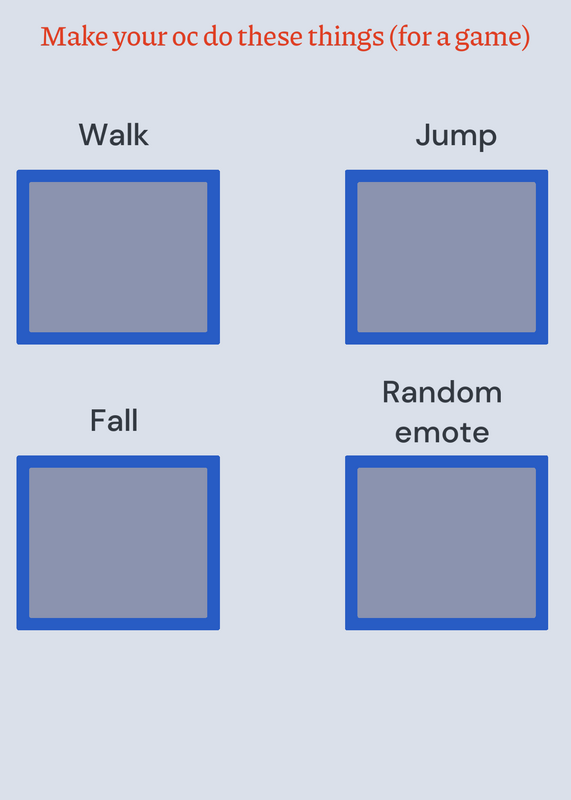 Make your oc do these things (for a game)

Walk

Jump

Fall

Random
emote