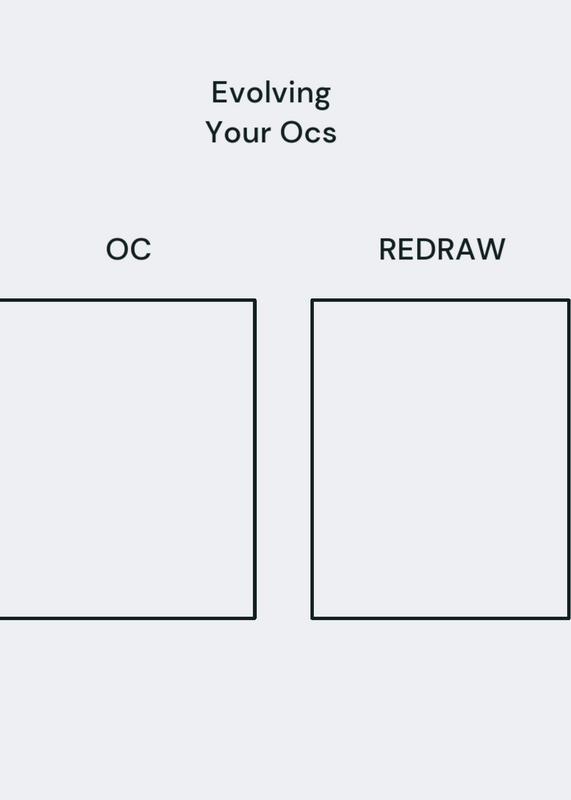 Evolving
Your Ocs

OC

REDRAW