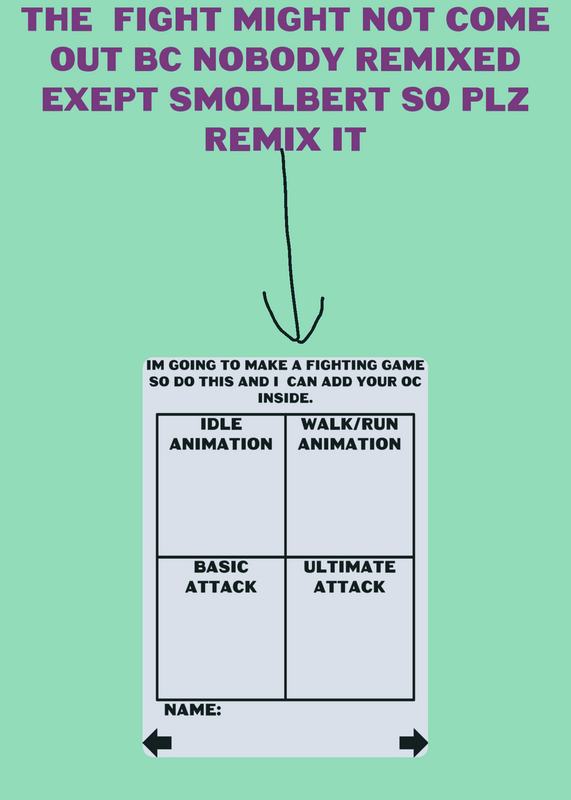 THE FIGHT MIGHT NOT COME OUT BC NOBODY REMIXED EXEPT SMOLLBERT SO PLZ REMIX IT

IM GOING TO MAKE A FIGHTING GAME SO DO THIS AND I CAN ADD YOUR OC INSIDE.

| IDLE ANIMATION | WALK/RUN ANIMATION |
|---|---|
| BASIC ATTACK | ULTIMATE ATTACK |

NAME: