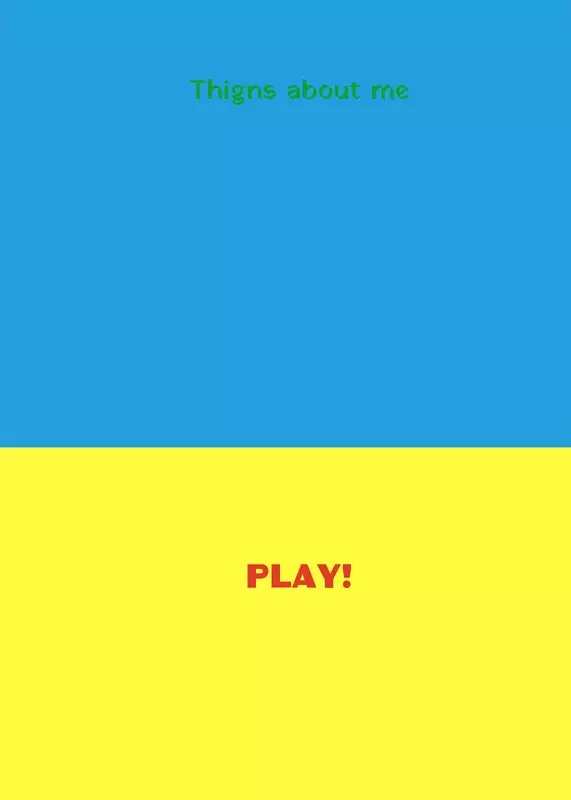 Thigns about me

PLAY!