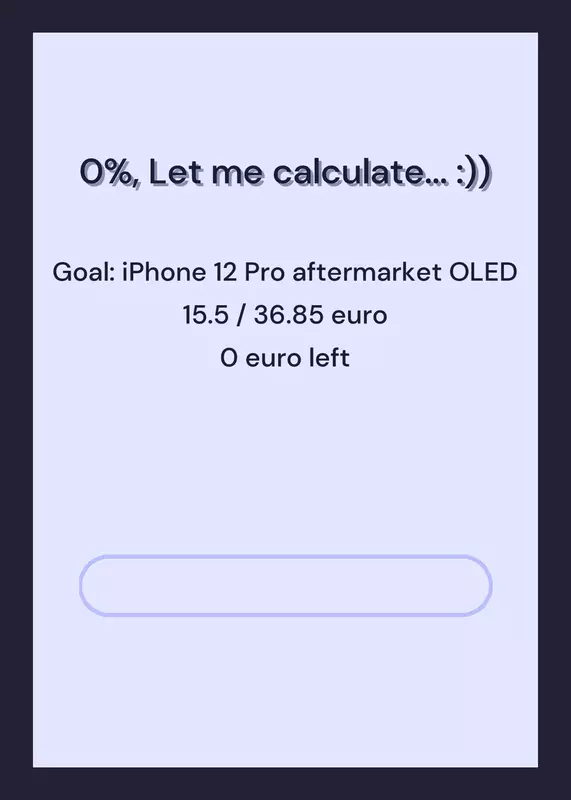 0%, Let me calculate... :))

Goal: iPhone 12 Pro aftermarket OLED
15.5 / 36.85 euro
0 euro left